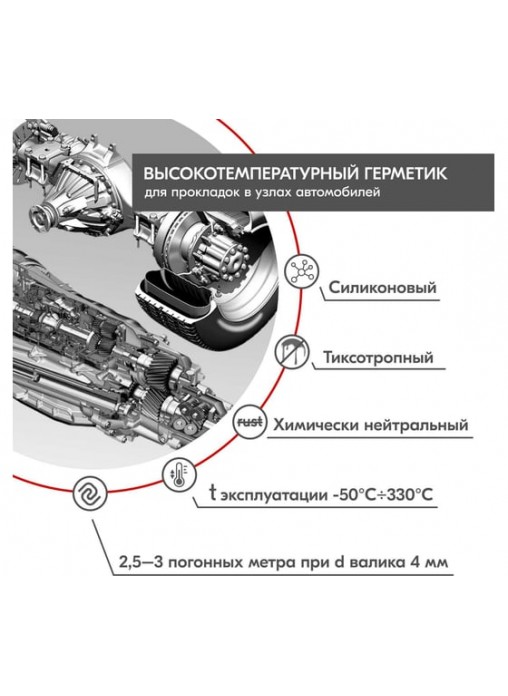 ВЫСОКОТЕМПЕРАТУРНЫЙ ГЕРМЕТИК
для прокладок в узлах автомобилей

Силиконовый

Тиксотропный

rust

Химически нейтральный

t эксплуатации -50°C÷330°C

2,5–3 погонных метра при d валика 4 мм