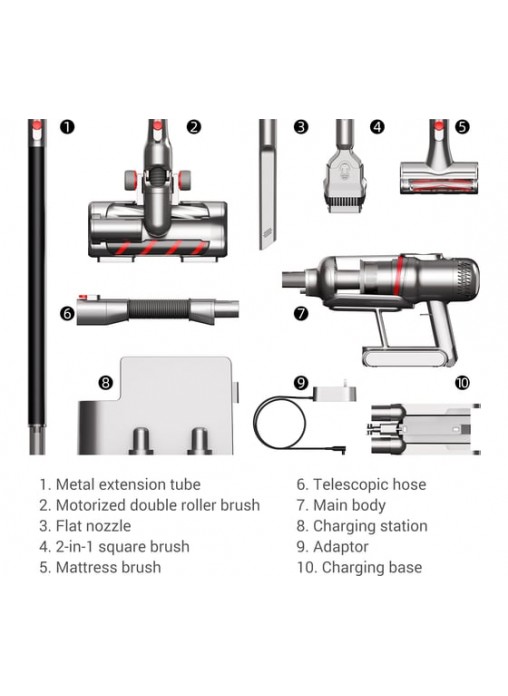 1 2 3 4 5

6 7

8 9 10

1. Metal extension tube
2. Motorized double roller brush
3. Flat nozzle
4. 2-in-1 square brush
5. Mattress brush

6. Telescopic hose
7. Main body
8. Charging station
9. Adaptor
10. Charging base