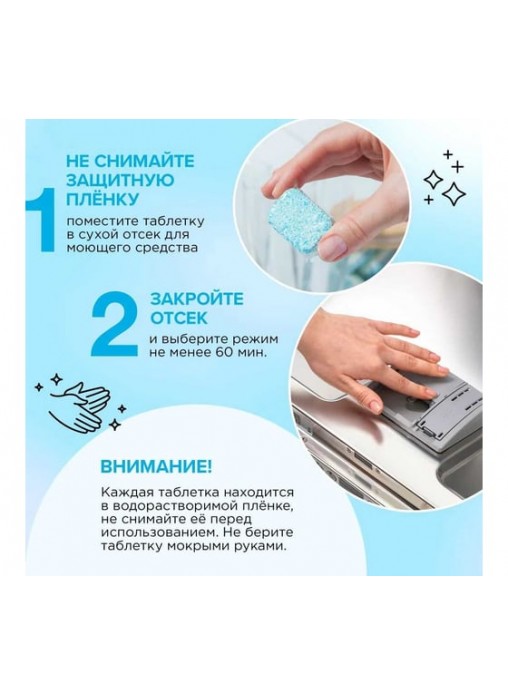 1 НЕ СНИМАЙТЕ ЗАЩИТНУЮ ПЛЁНКУ

поместите таблетку в сухой отсек для моющего средства

2 ЗАКРОЙТЕ ОТСЕК

и выберите режим не менее 60 мин.

ВНИМАНИЕ!

Каждая таблетка находится в водорастворимой плёнке, не снимайте её перед использованием. Не берите таблетку мокрыми руками.