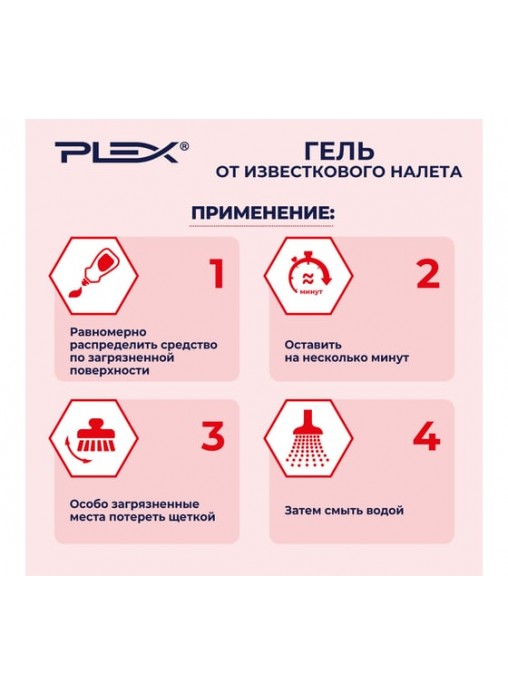 PLEX®

ГЕЛЬ
ОТ ИЗВЕСТКОВОГО НАЛЕТА

ПРИМЕНЕНИЕ:

1

Равномерно распределить средство по загрязненной поверхности

≈ минут

2

Оставить на несколько минут

3

Особо загрязненные места потереть щеткой

4

Затем смыть водой