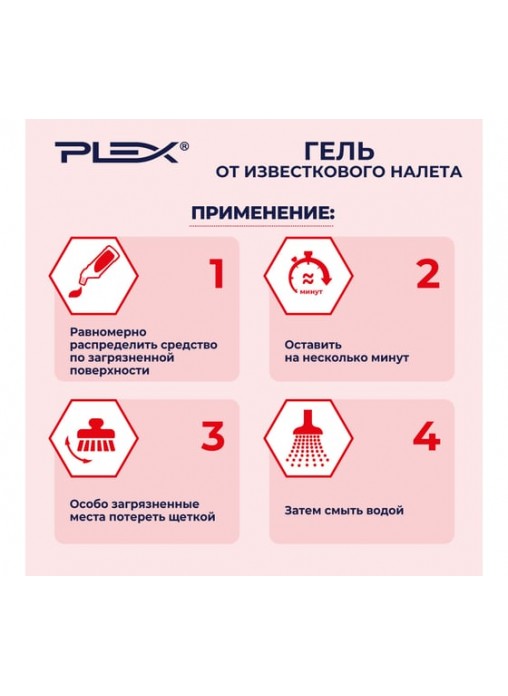 PLEX®

ГЕЛЬ
ОТ ИЗВЕСТКОВОГО НАЛЕТА

ПРИМЕНЕНИЕ:

1

Равномерно распределить средство по загрязненной поверхности

≈ минут

2

Оставить на несколько минут

3

Особо загрязненные места потереть щеткой

4

Затем смыть водой