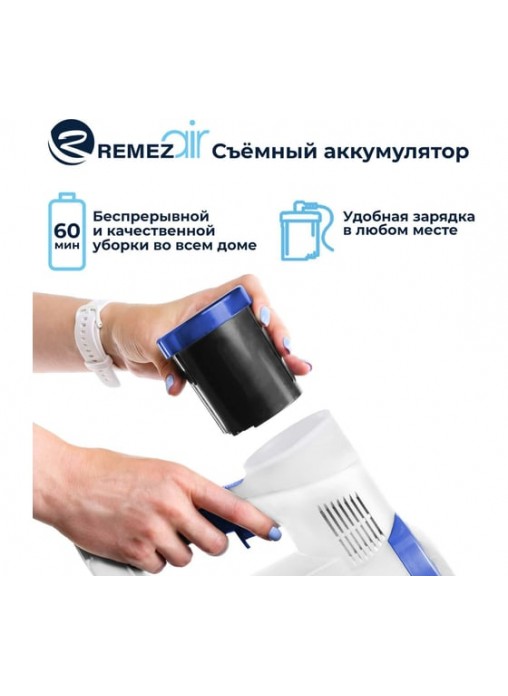 REMEZ air Съёмный аккумулятор

60 мин

Беспрерывной и качественной уборки во всем доме

Удобная зарядка в любом месте